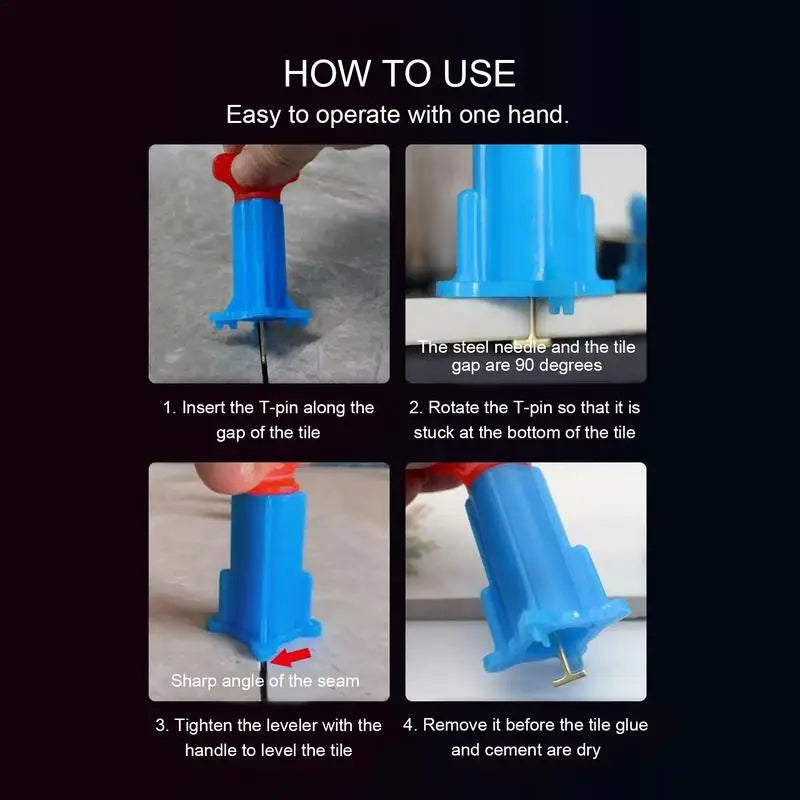 HOW TO USE

Easy to operate with one hand.

1. Insert the T-pin along the gap of the tile

The steel needle and the tile gap are 90 degrees

2. Rotate the T-pin so that it is stuck at the bottom of the tile

Sharp angle of the seam

3. Tighten the leveler with the handle to level the tile

4. Remove it before the tile glue and cement are dry