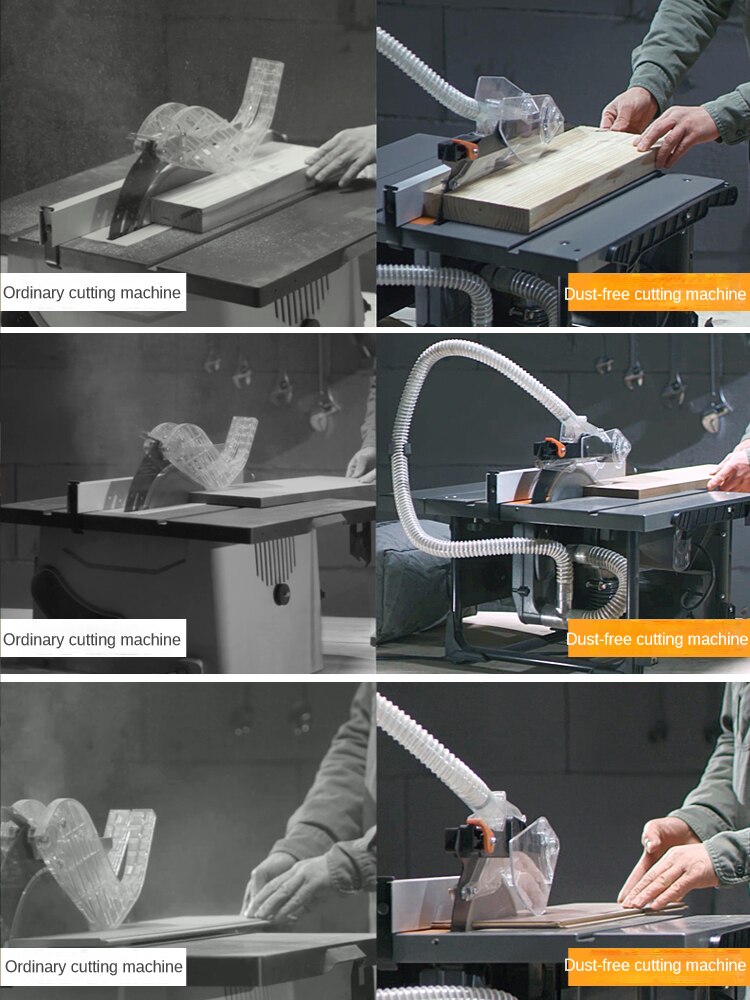 Ordinary cutting machine

Dust-free cutting machine

Ordinary cutting machine

Dust-free cutting machine

Ordinary cutting machine

Dust-free cutting machine