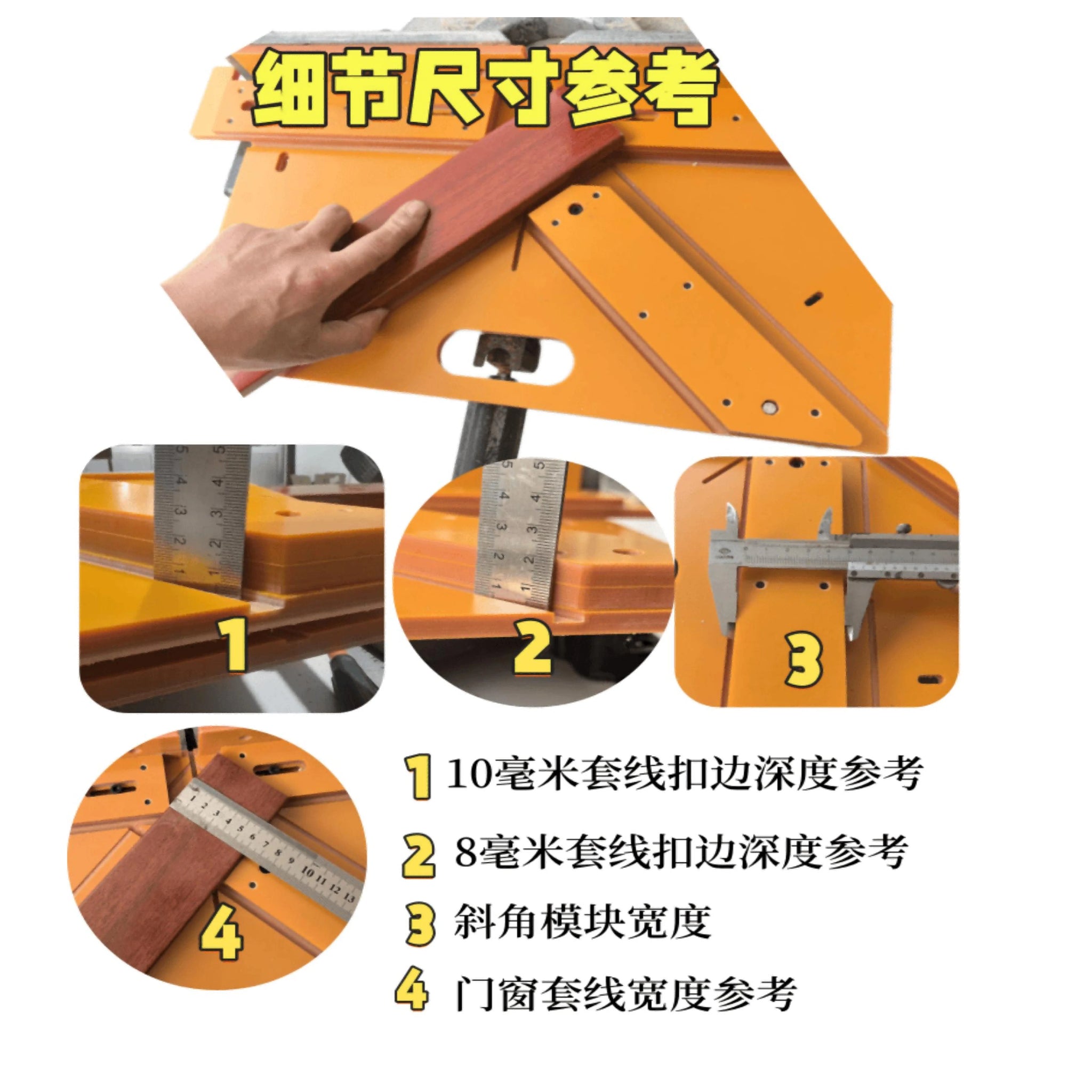 细节尺寸参考

1

2

3

4

1 10毫米套线扣边深度参考

2 8毫米套线扣边深度参考

3 斜角模块宽度

4 门窗套线宽度参考